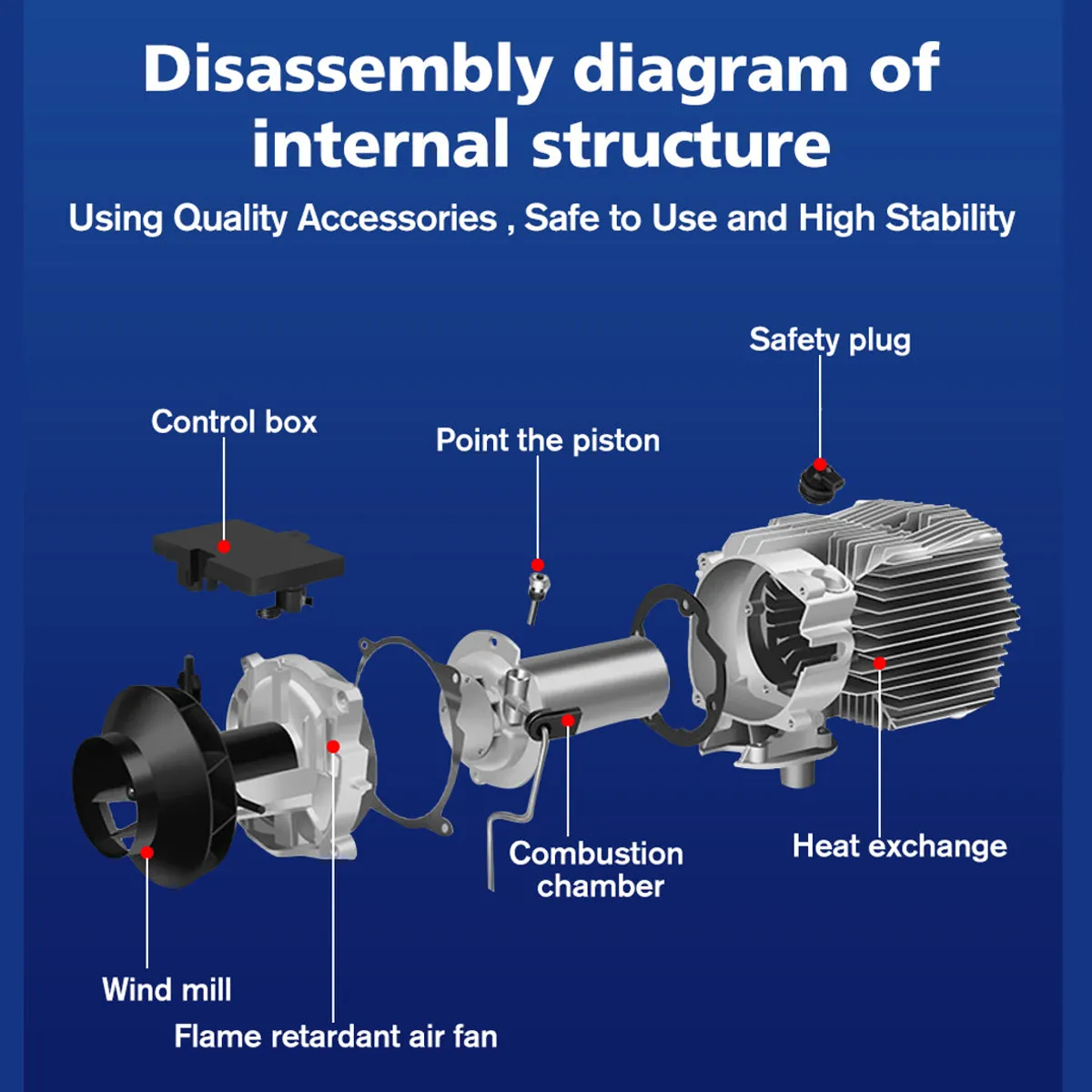 Disassembly diagram of internal structure

Using Quality Accessories , Safe to Use and High Stability

Safety plug

Control box

Point the piston

Combustion chamber

Heat exchange

Wind mill

Flame retardant air fan